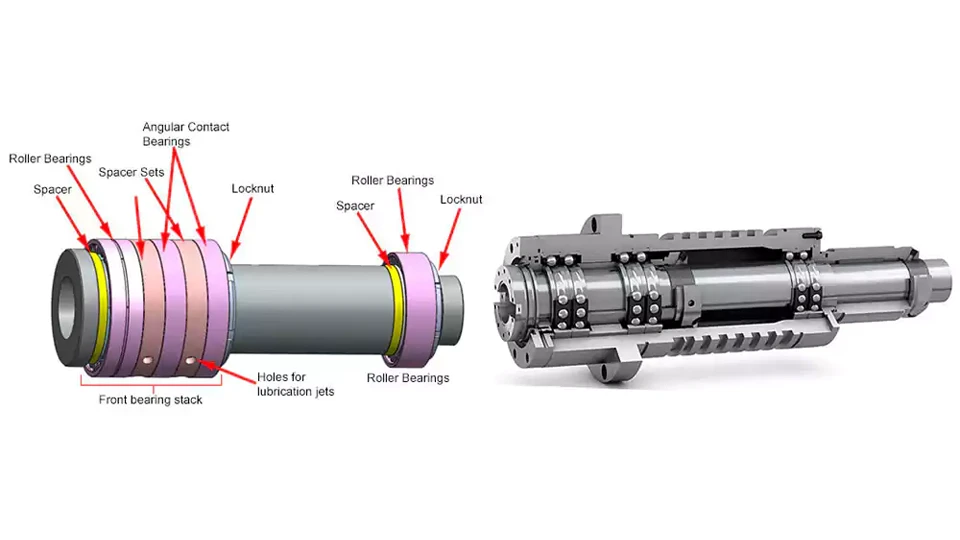 Angular Contact Bearings

Roller Bearings

Spacer Sets

Spacer

Locknut

Roller Bearings

Spacer

Locknut

Holes for lubrication jets

Roller Bearings

Front bearing stack