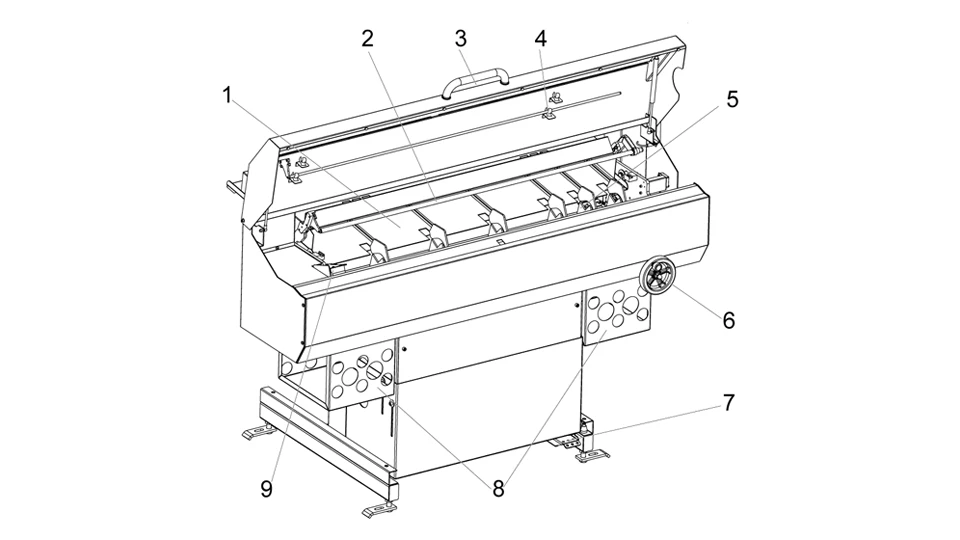 1
2
3
4
5
6
7
8
9