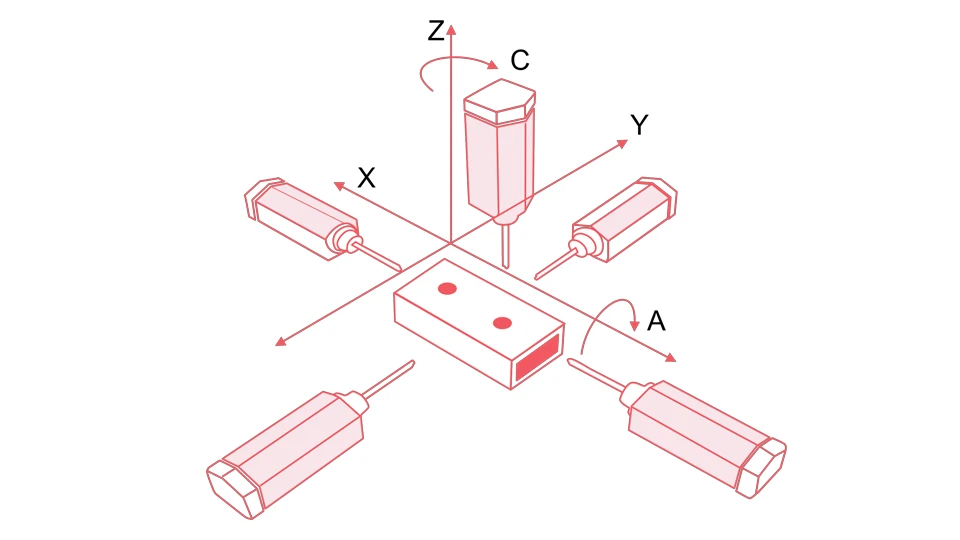 Z
C
Y
X
A