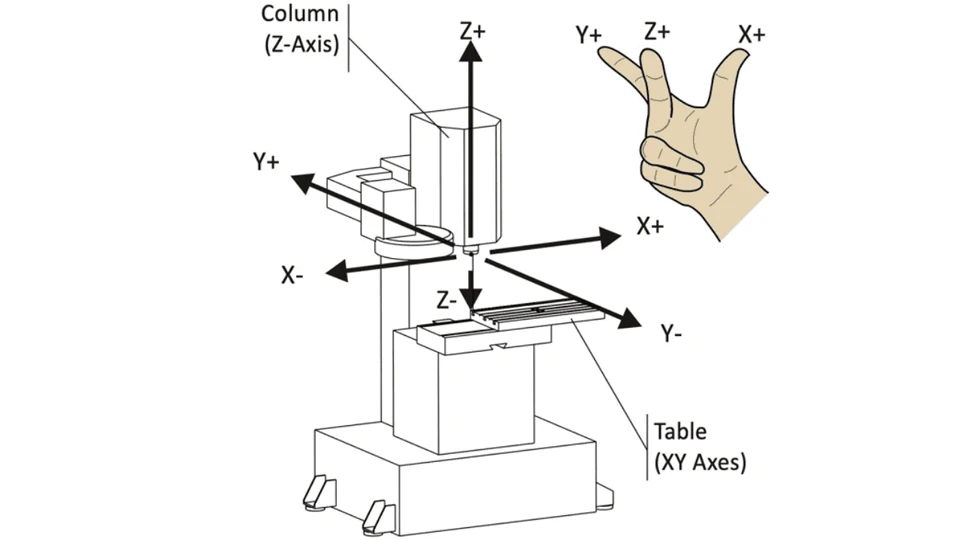 Column
(Z-Axis)

Z+

Y+ Z+ X+

Y+

X+

X-

Z-

Y-

Table
(XY Axes)