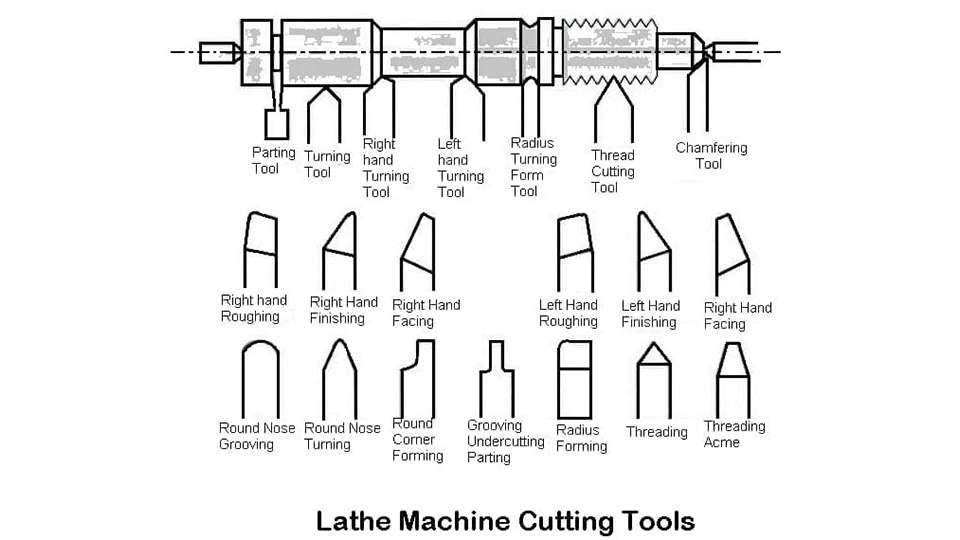 Parting Tool

Turning Tool

Right hand Turning Tool

Left hand Turning Tool

Radius Turning Form Tool

Thread Cutting Tool

Chamfering Tool

Right hand Roughing

Right Hand Finishing

Right Hand Facing

Left Hand Roughing

Left Hand Finishing

Right Hand Facing

Round Nose Grooving

Round Nose Turning

Round Corner Forming

Grooving Undercutting Parting

Radius Forming

Threading

Threading Acme

Lathe Machine Cutting Tools